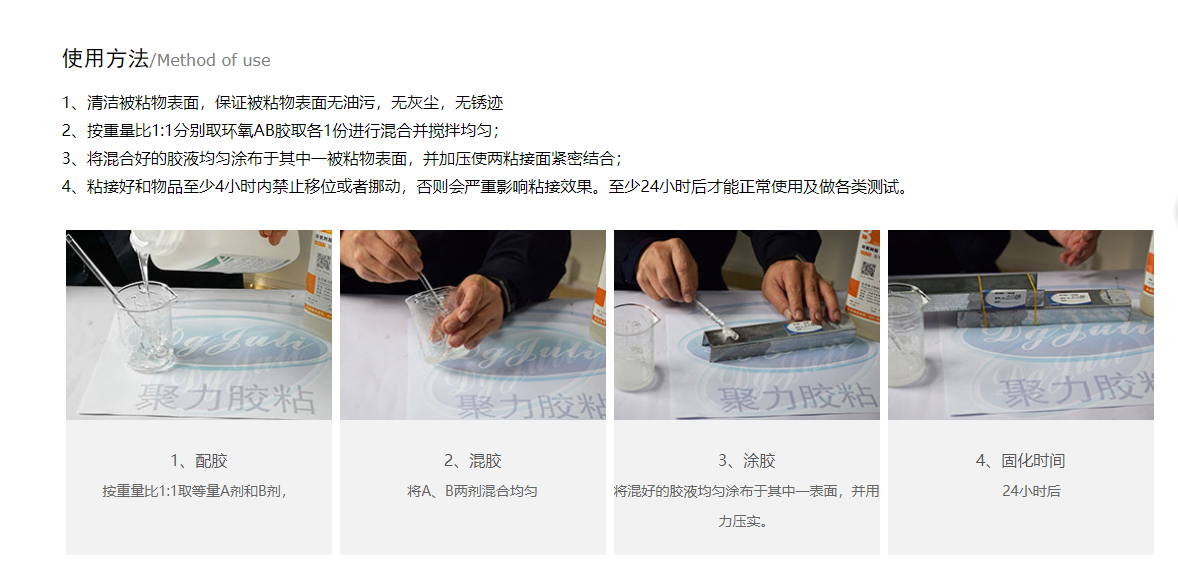 使用方法/Method of use

1、清洁被粘物表面，保证被粘物表面无油污，无灰尘，无锈迹
2、按重量比1:1分别取环氧AB胶取各1份进行混合并搅拌均匀；
3、将混合好的胶液均匀涂布于其中一被粘物表面，并加压使两粘接面紧密结合；
4、粘接好和物品至少4小时内禁止移位或者挪动，否则会严重影响粘接效果。至少24小时后才能正常使用及做各类测试。

DgJuli 聚力胶粘

1、配胶
按重量比1:1取等量A剂和B剂，

DgJuli 聚力胶粘

2、混胶
将A、B两剂混合均匀

DgJuli 聚力胶粘

3、涂胶
将混好的胶液均匀涂布于其中一表面，并用力压实。

DgJuli 聚力胶粘

4、固化时间
24小时后