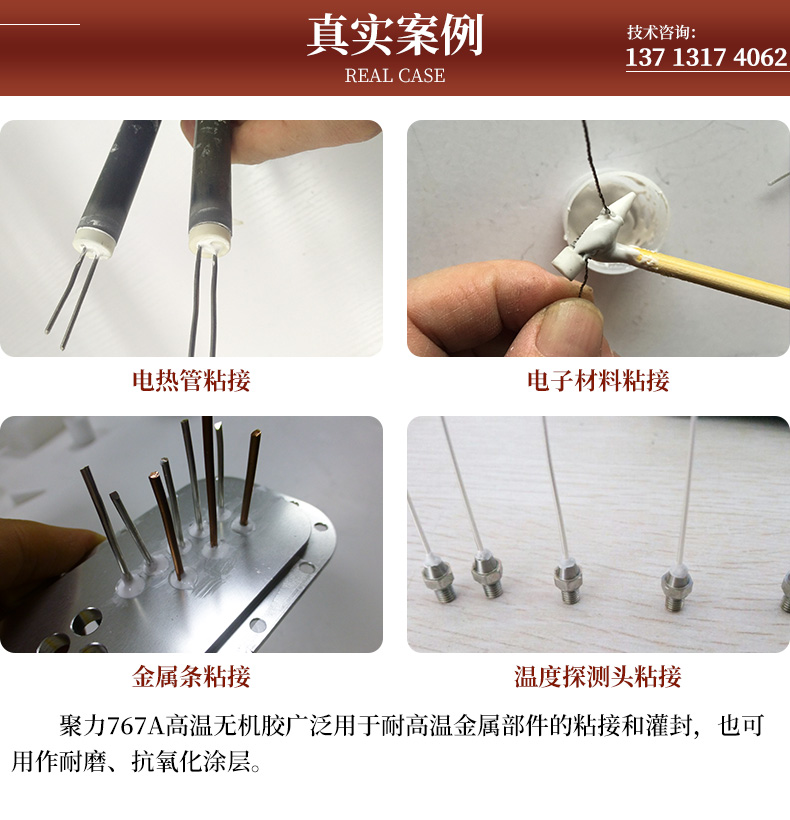 真实案例
REAL CASE

技术咨询:
137 1317 4062

电热管粘接

电子材料粘接

金属条粘接

温度探测头粘接

聚力767A高温无机胶广泛用于耐高温金属部件的粘接和灌封，也可用作耐磨、抗氧化涂层。