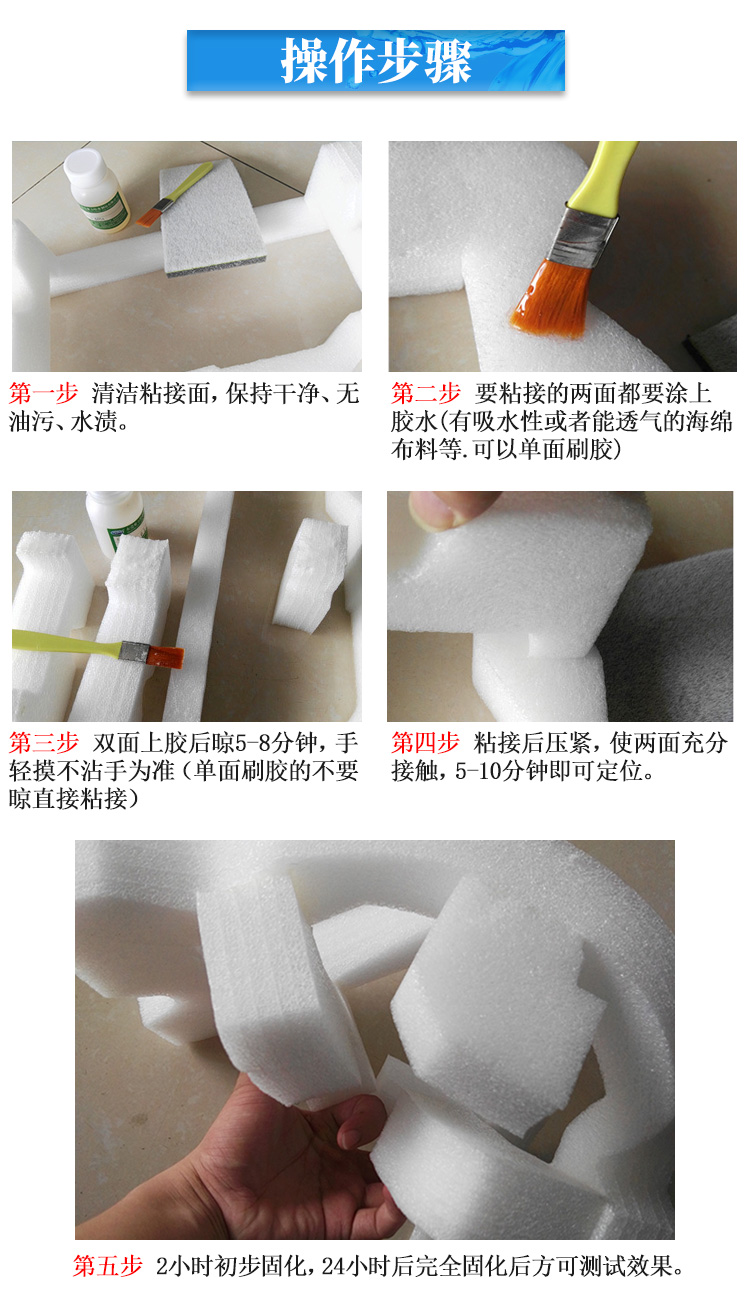 操作步骤

第一步 清洁粘接面，保持干净、无油污、水渍。

第二步 要粘接的两面都要涂上胶水(有吸水性或者能透气的海绵布料等.可以单面刷胶)

第三步 双面上胶后晾5-8分钟，手轻摸不沾手为准（单面刷胶的不要晾直接粘接）

第四步 粘接后压紧，使两面充分接触，5-10分钟即可定位。

第五步 2小时初步固化，24小时后完全固化后方可测试效果。