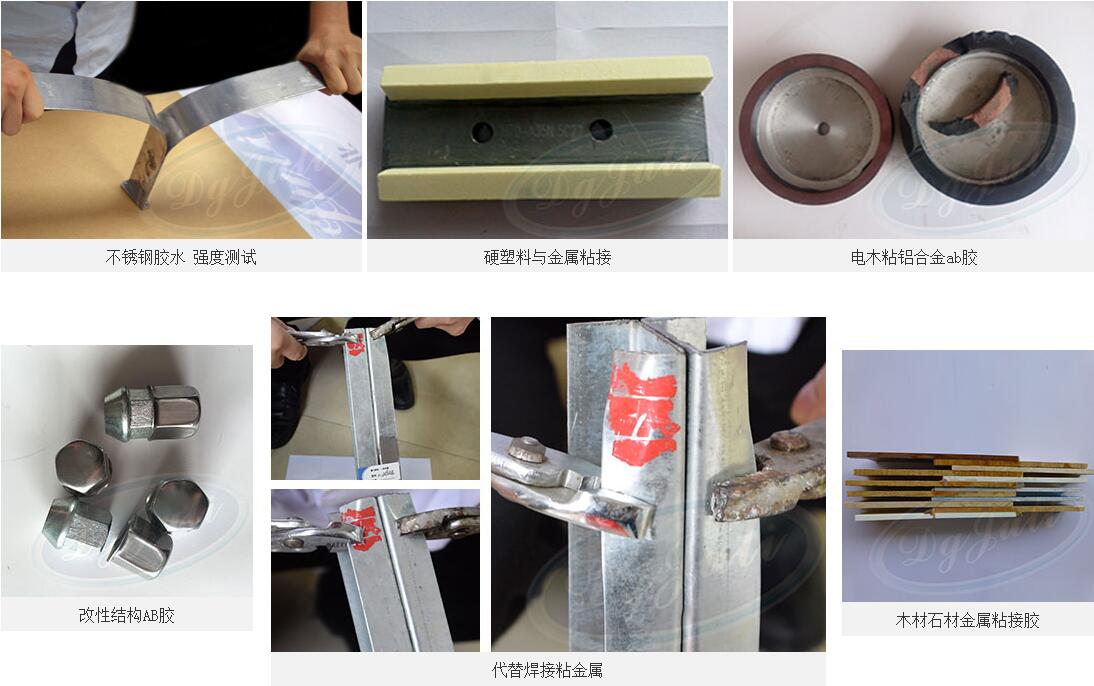 不锈钢胶水 强度测试

硬塑料与金属粘接

电木粘铝合金ab胶

改性结构AB胶

代替焊接粘金属

木材石材金属粘接胶